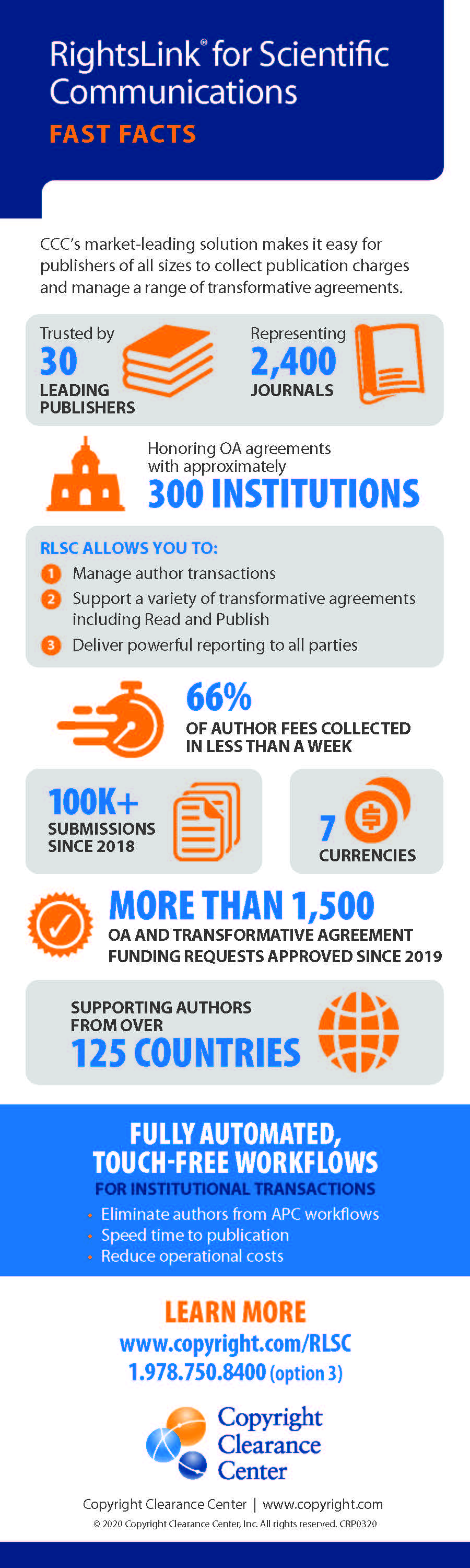 RightsLink® for Scientific Communications
FAST FACTS

CCC's market-leading solution makes it easy for publishers of all sizes to collect publication charges and manage a range of transformative agreements.

Trusted by
30
LEADING PUBLISHERS

Representing
2,400
JOURNALS

Honoring OA agreements with approximately
300 INSTITUTIONS

RLSC ALLOWS YOU TO:
1 Manage author transactions
2 Support a variety of transformative agreements including Read and Publish
3 Deliver powerful reporting to all parties

66%
OF AUTHOR FEES COLLECTED IN LESS THAN A WEEK

100K+
SUBMISSIONS SINCE 2018

7
CURRENCIES

MORE THAN 1,500
OA AND TRANSFORMATIVE AGREEMENT FUNDING REQUESTS APPROVED SINCE 2019

SUPPORTING AUTHORS FROM OVER
125 COUNTRIES

FULLY AUTOMATED, TOUCH-FREE WORKFLOWS
FOR INSTITUTIONAL TRANSACTIONS
• Eliminate authors from APC workflows
• Speed time to publication
• Reduce operational costs

LEARN MORE
www.copyright.com/RLSC
1.978.750.8400 (option 3)

Copyright Clearance Center

Copyright Clearance Center | www.copyright.com
© 2020 Copyright Clearance Center, Inc. All rights reserved. CRP0320